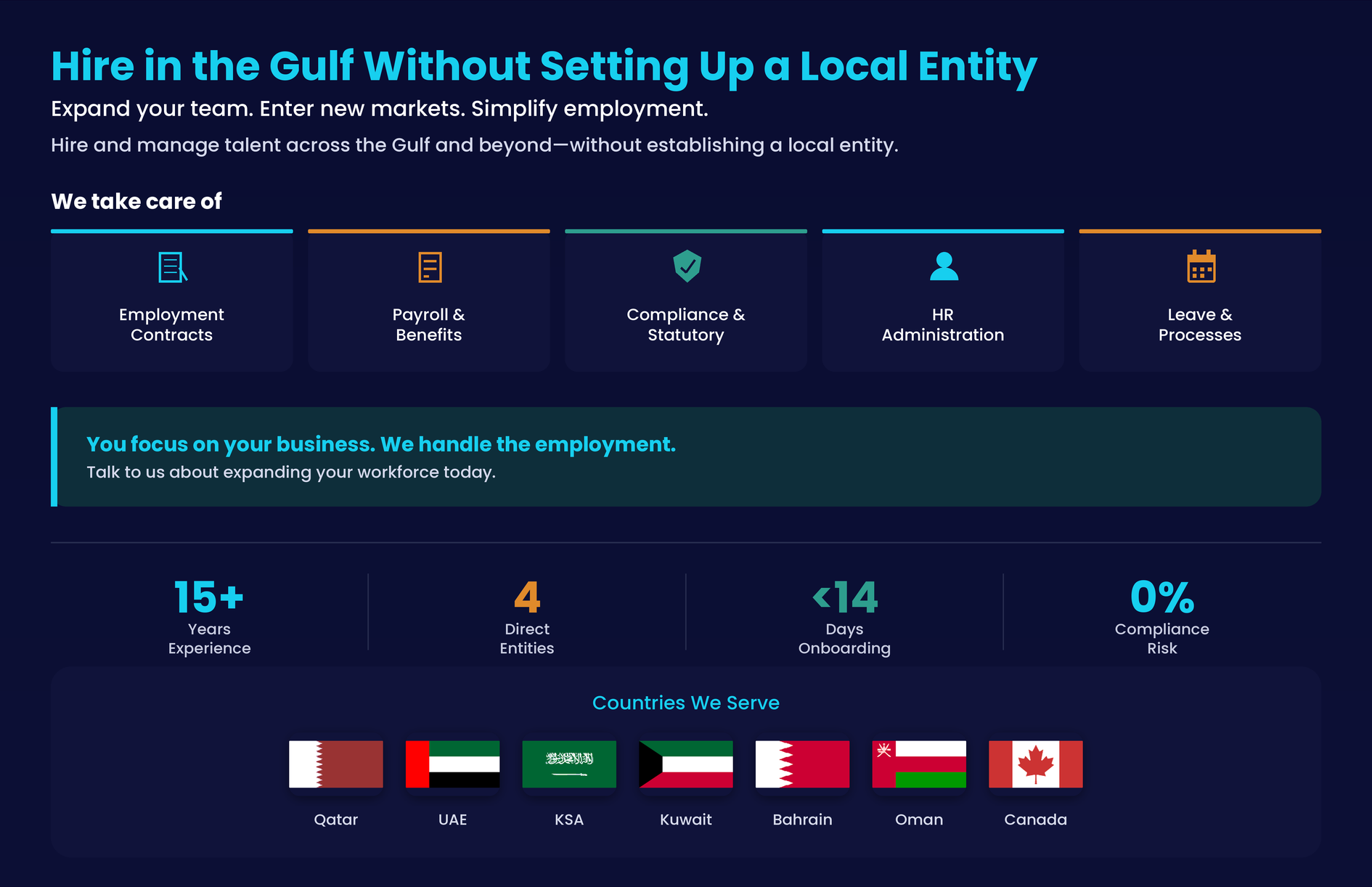 Hire in the Gulf Without Setting Up a Local Entity

Expand your team. Enter new markets. Simplify employment.

Hire and manage talent across the Gulf and beyond—without establishing a local entity.

We take care of

Employment Contracts

Payroll & Benefits

Compliance & Statutory

HR Administration

Leave & Processes

You focus on your business. We handle the employment.

Talk to us about expanding your workforce today.

15+
Years Experience

4
Direct Entities

<14
Days Onboarding

0%
Compliance Risk

Countries We Serve

Qatar

UAE

KSA

Kuwait

Bahrain

Oman

Canada